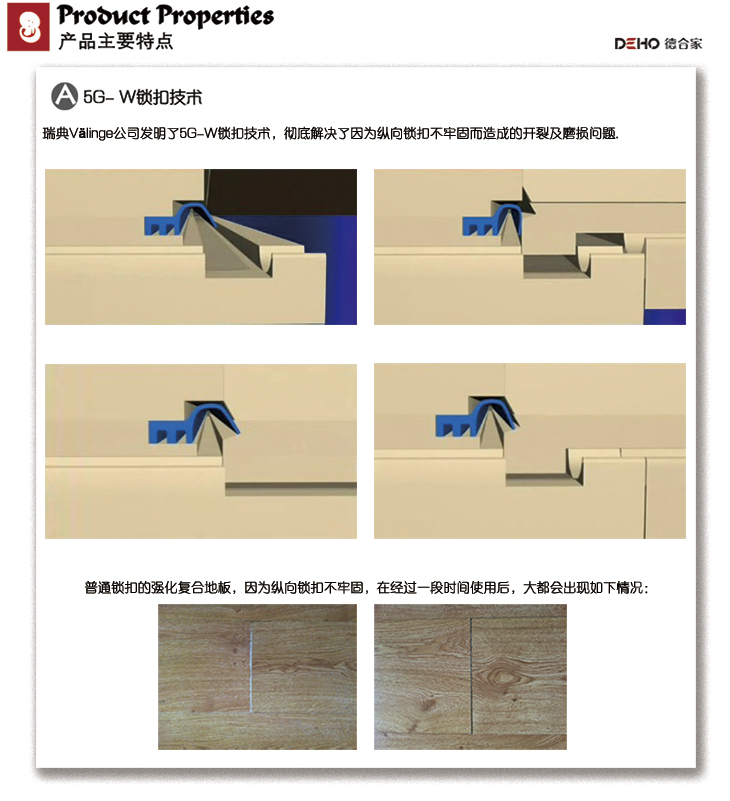 Product Properties
产品主要特点

DEHO 德合家

A 5G- W锁扣技术

瑞典Välinge公司发明了5G-W锁扣技术，彻底解决了因为纵向锁扣不牢固而造成的开裂及磨损问题.

普通锁扣的强化复合地板，因为纵向锁扣不牢固，在经过一段时间使用后，大都会出现如下情况：